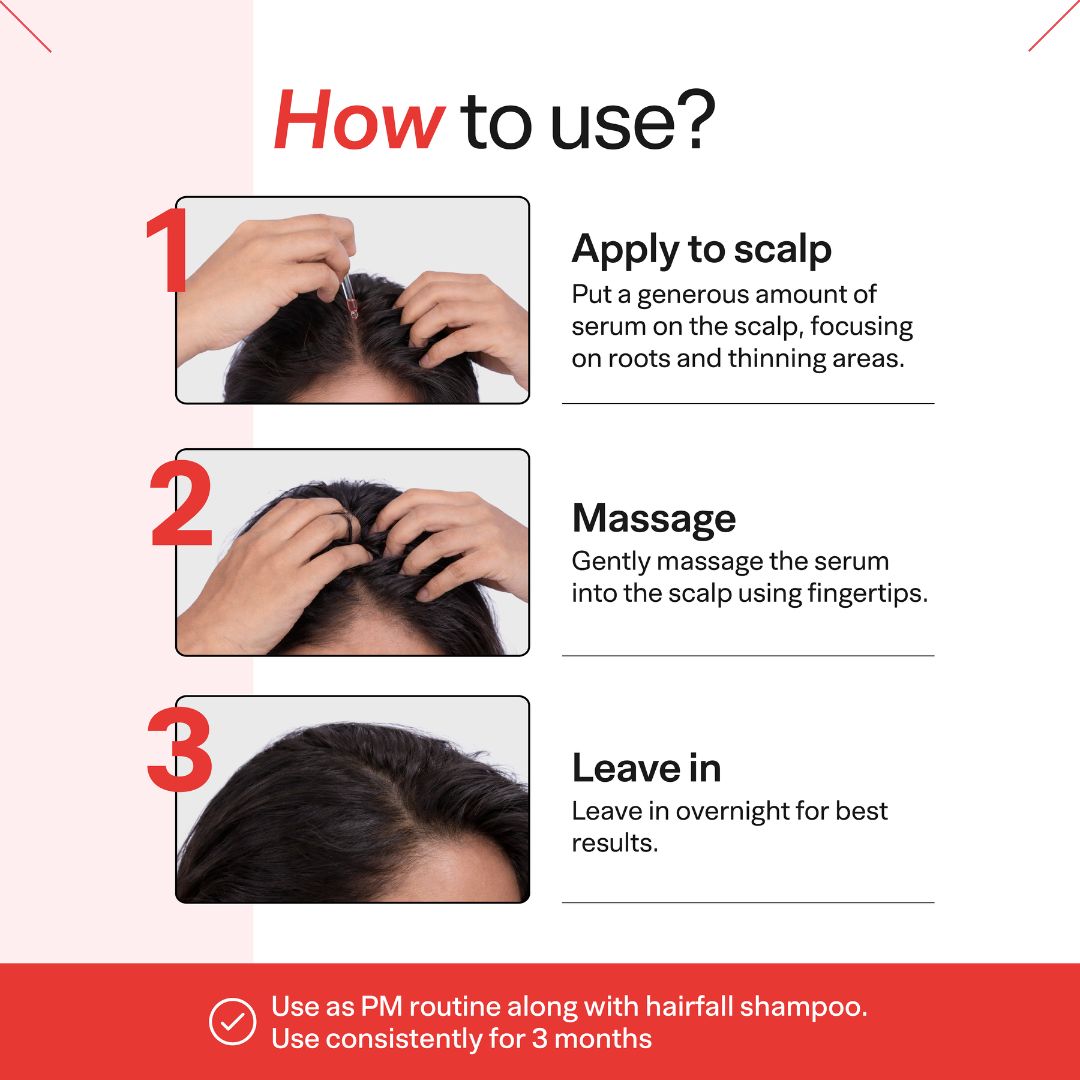 How to use?

1

Apply to scalp
Put a generous amount of serum on the scalp, focusing on roots and thinning areas.

2

Massage
Gently massage the serum into the scalp using fingertips.

3

Leave in
Leave in overnight for best results.

Use as PM routine along with hairfall shampoo.
Use consistently for 3 months