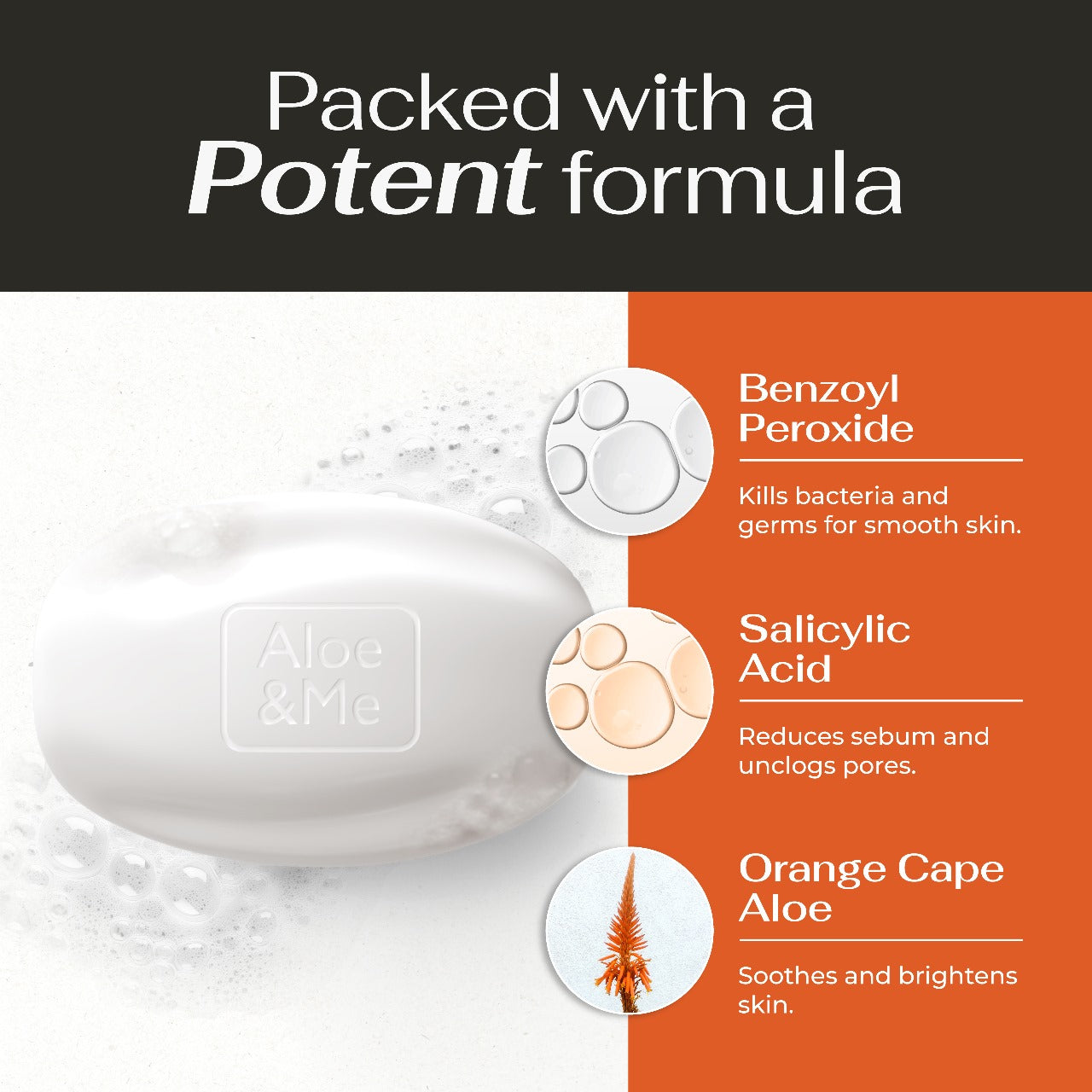 Packed with a Potent formula

Aloe &Me

Benzoyl Peroxide

Kills bacteria and germs for smooth skin.

Salicylic Acid

Reduces sebum and unclogs pores.

Orange Cape Aloe

Soothes and brightens skin.